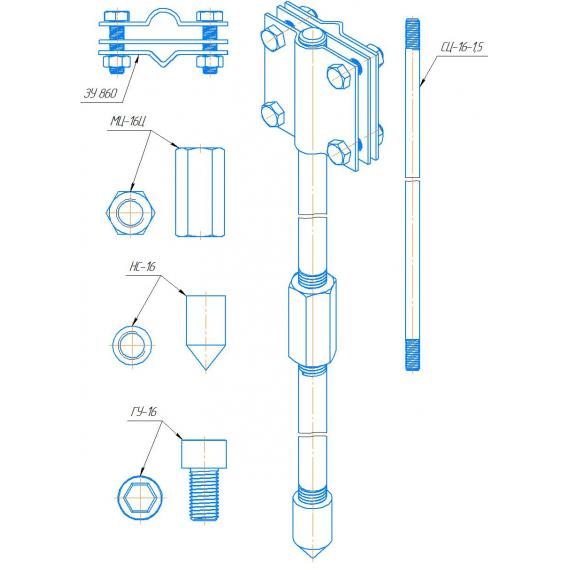 ЗУ 860

МЦ-16Ц

НС-16

ГУ-16

СЦ-16-1,5