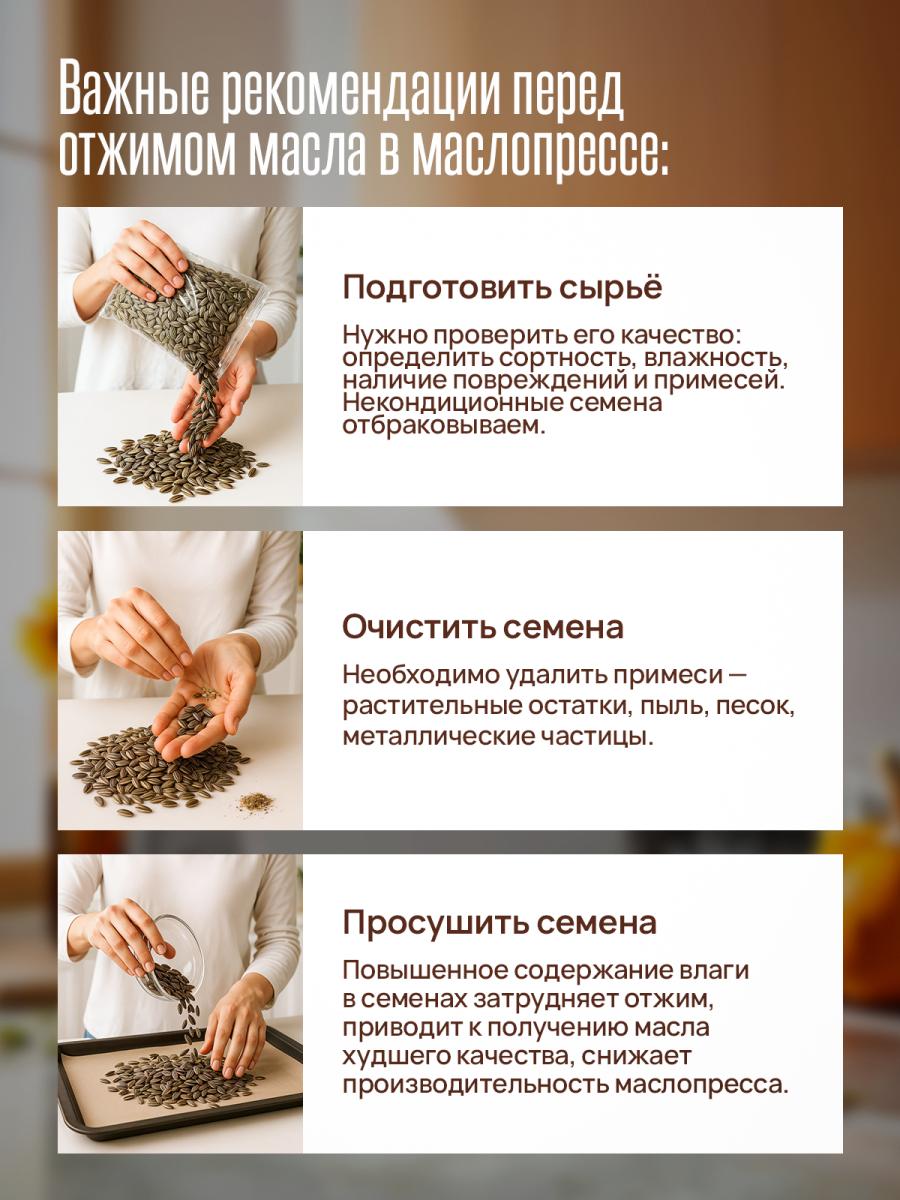 Важные рекомендации перед отжимом масла в маслопрессе:

Подготовить сырьё

Нужно проверить его качество: определить сортность, влажность, наличие повреждений и примесей. Некондиционные семена отбраковываем.

Очистить семена

Необходимо удалить примеси — растительные остатки, пыль, песок, металлические частицы.

Просушить семена

Повышенное содержание влаги в семенах затрудняет отжим, приводит к получению масла худшего качества, снижает производительность маслопресса.