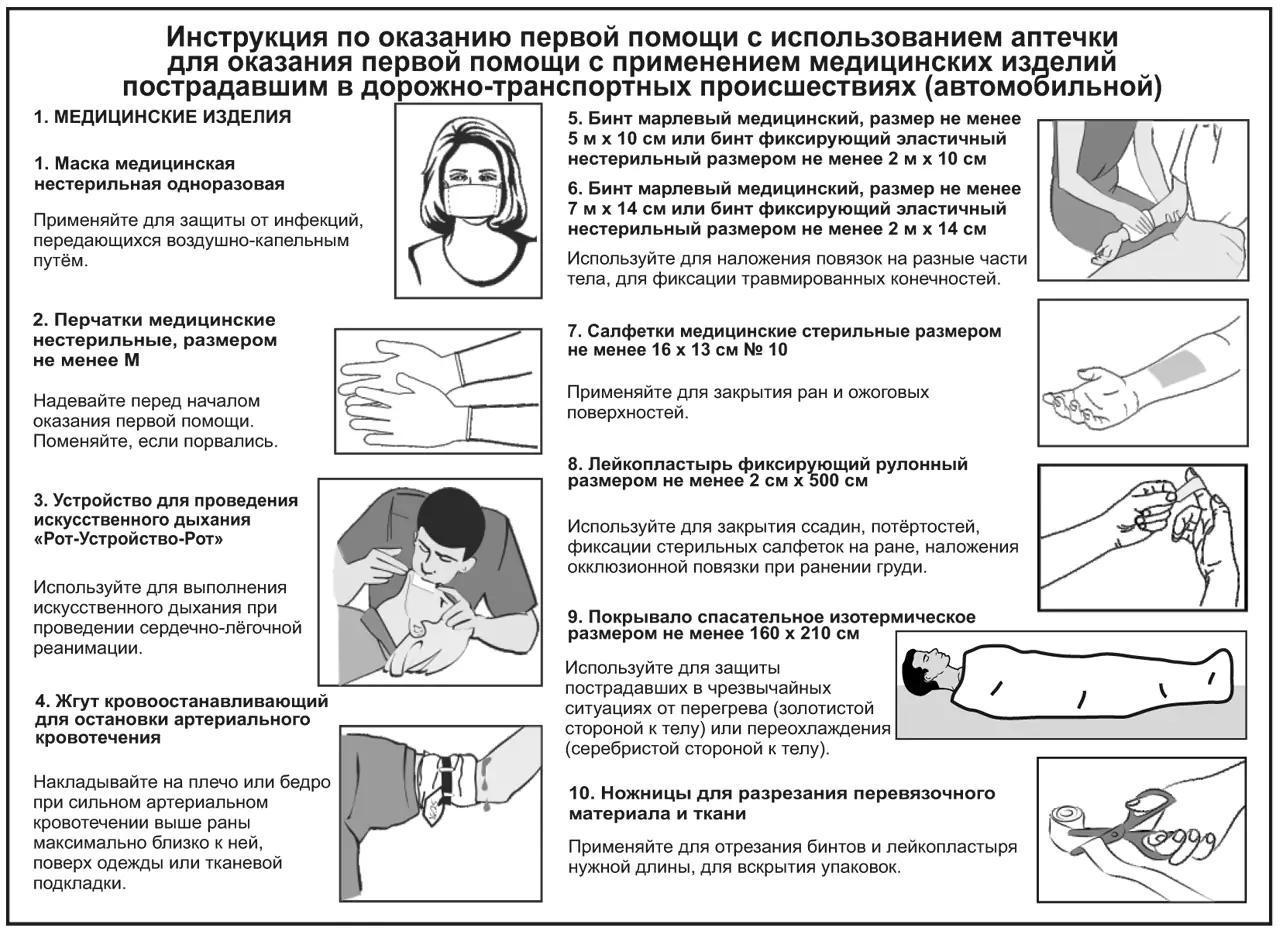 Инструкция по оказанию первой помощи с использованием аптечки для оказания первой помощи с применением медицинских изделий пострадавшим в дорожно-транспортных происшествиях (автомобильной)

1. МЕДИЦИНСКИЕ ИЗДЕЛИЯ

1. Маска медицинская нестерильная одноразовая

Применяйте для защиты от инфекций, передающихся воздушно-капельным путём.

2. Перчатки медицинские нестерильные, размером не менее М

Надевайте перед началом оказания первой помощи. Поменяйте, если порвались.

3. Устройство для проведения искусственного дыхания «Рот-Устройство-Рот»

Используйте для выполнения искусственного дыхания при проведении сердечно-лёгочной реанимации.

4. Жгут кровоостанавливающий для остановки артериального кровотечения

Накладывайте на плечо или бедро при сильном артериальном кровотечении выше раны максимально близко к ней, поверх одежды или тканевой подкладки.

5. Бинт марлевый медицинский, размер не менее 5 м х 10 см или бинт фиксирующий эластичный нестерильный размером не менее 2 м х 10 см

6. Бинт марлевый медицинский, размер не менее 7 м х 14 см или бинт фиксирующий эластичный нестерильный размером не менее 2 м х 14 см

Используйте для наложения повязок на разные части тела, для фиксации травмированных конечностей.

7. Салфетки медицинские стерильные размером не менее 16 х 13 см № 10

Применяйте для закрытия ран и ожоговых поверхностей.

8. Лейкопластырь фиксирующий рулонный размером не менее 2 см х 500 см

Используйте для закрытия ссадин, потёртостей, фиксации стерильных салфеток на ране, наложения окклюзионной повязки при ранении груди.

9. Покрывало спасательное изотермическое размером не менее 160 х 210 см

Используйте для защиты пострадавших в чрезвычайных ситуациях от перегрева (золотистой стороной к телу) или переохлаждения (серебристой стороной к телу).

10. Ножницы для разрезания перевязочного материала и ткани

Применяйте для отрезания бинтов и лейкопластыря нужной длины, для вскрытия упаковок.