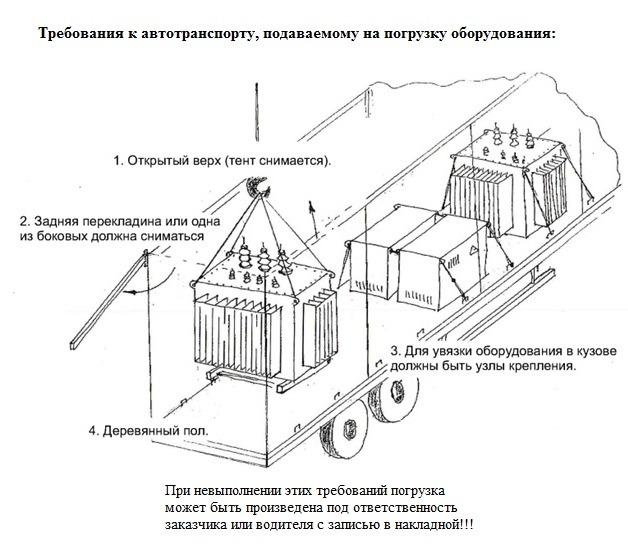 Требования к автотранспорту, подаваемому на погрузку оборудования:

1. Открытый верх (тент снимается).

2. Задняя перекладина или одна из боковых должна сниматься

3. Для увязки оборудования в кузове должны быть узлы крепления.

4. Деревянный пол.

При невыполнении этих требований погрузка может быть произведена под ответственность заказчика или водителя с записью в накладной!!!