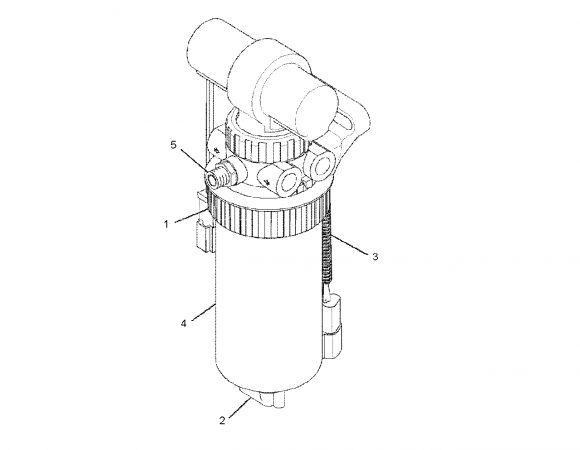 5
1
3
4
2